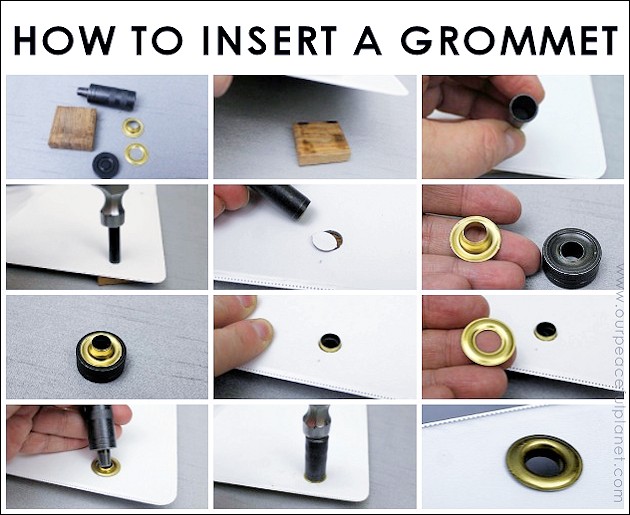 HOW TO INSERT A GROMMET

www.ourpeacefulplanet.com